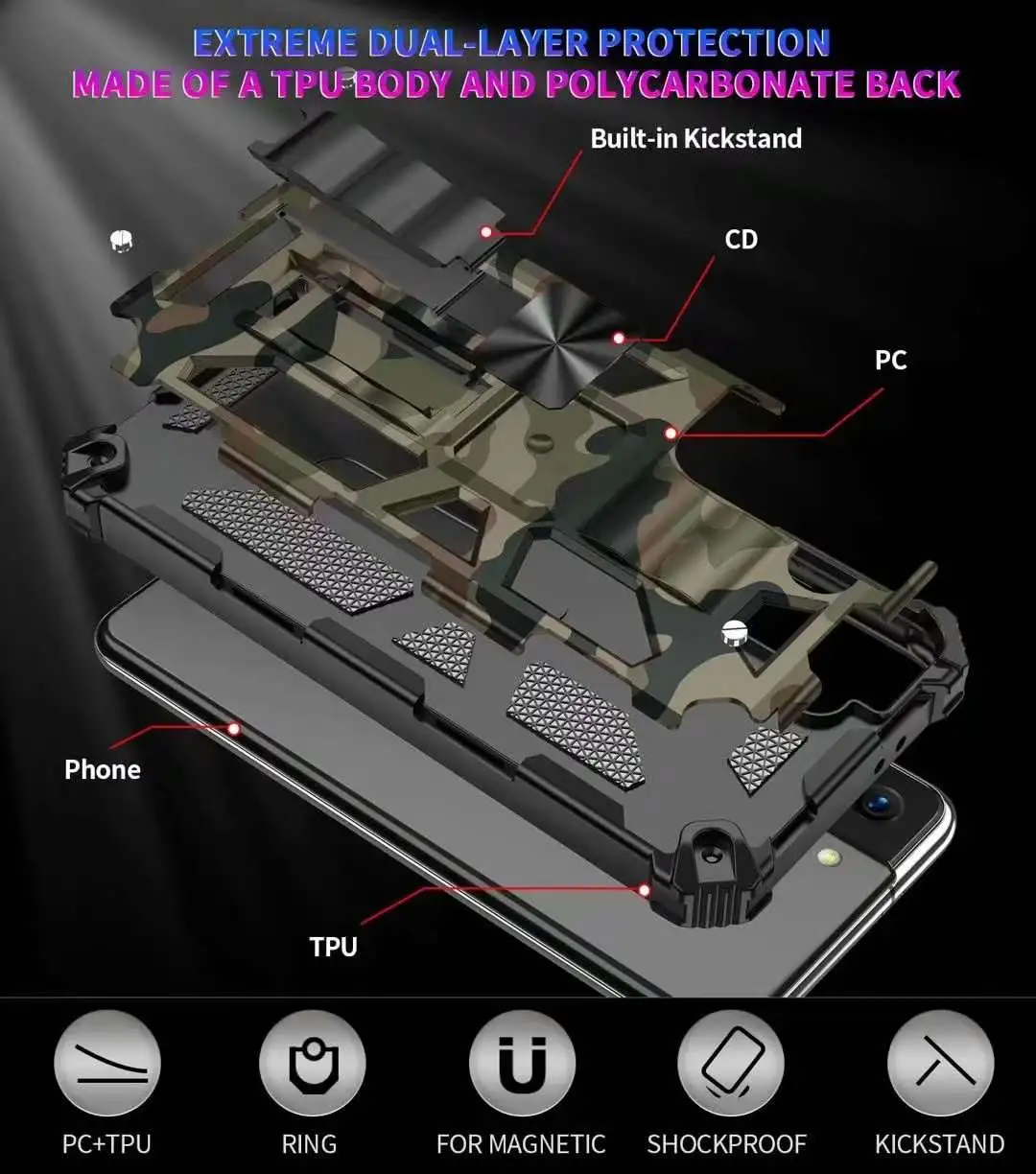 EXTREME DUAL-LAYER PROTECTION
MADE OF A TPU BODY AND POLYCARBONATE BACK

Built-in Kickstand

CD

PC

Phone

TPU

PC+TPU RING FOR MAGNETIC SHOCKPROOF KICKSTAND